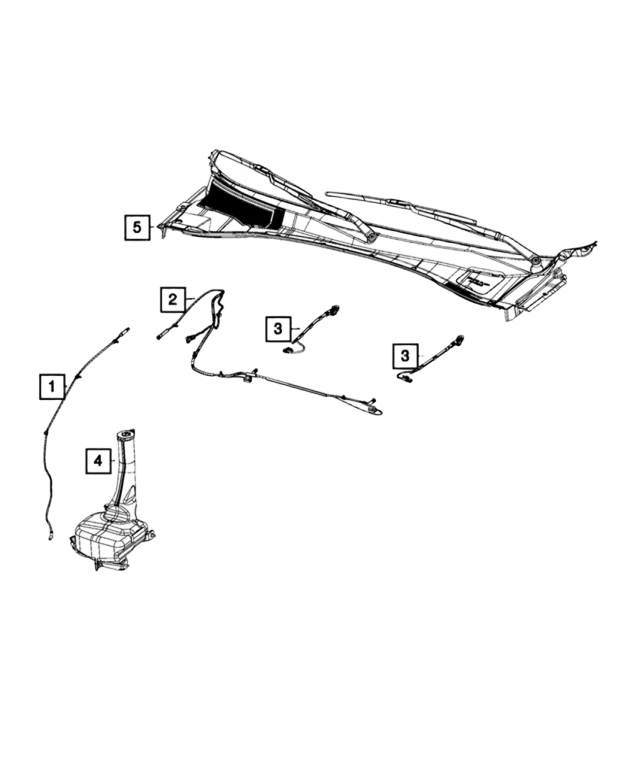 5
2
3
3
1
4