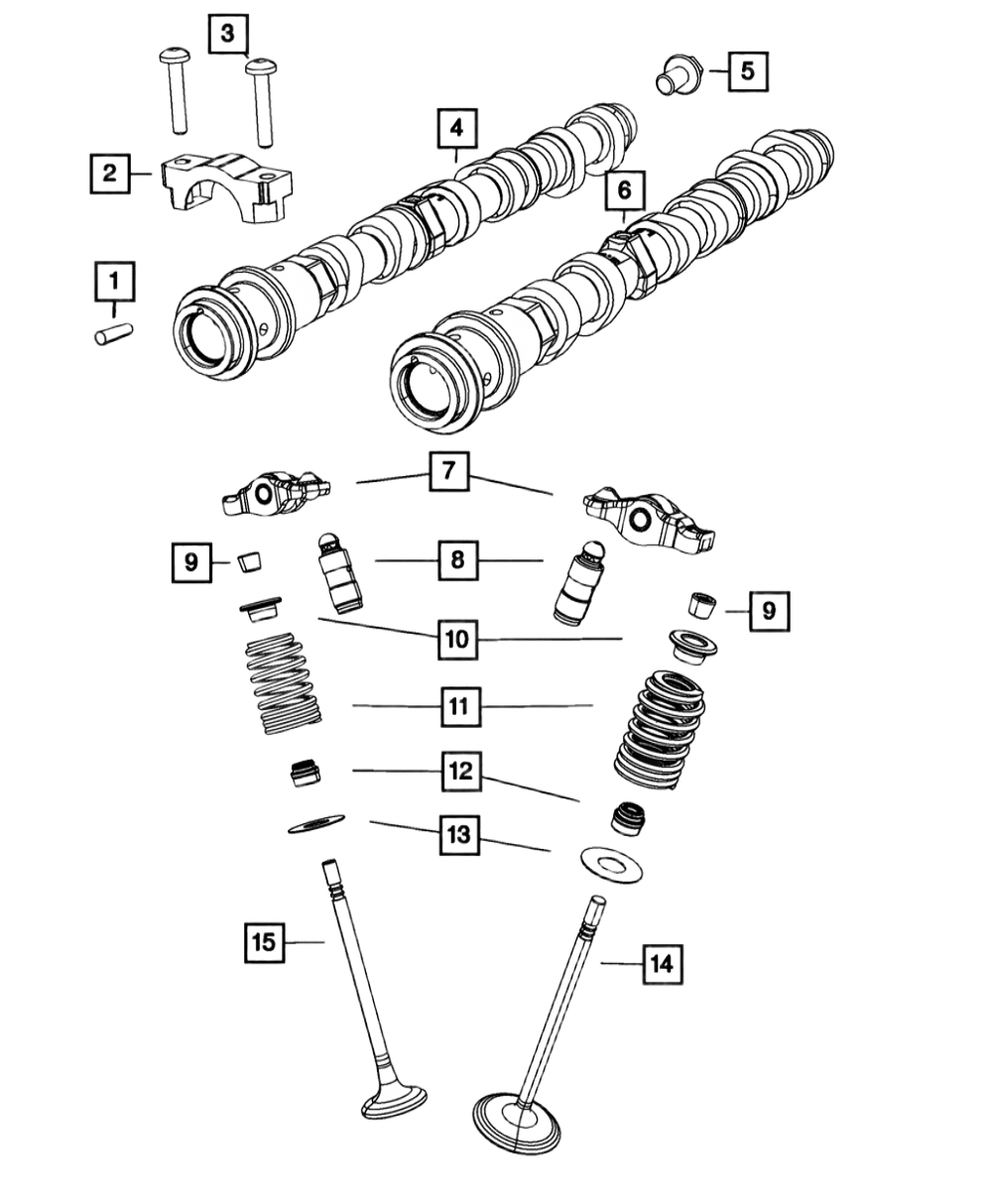 3
5
4
2
6
1
7
9
8
9
10
11
12
13
15
14