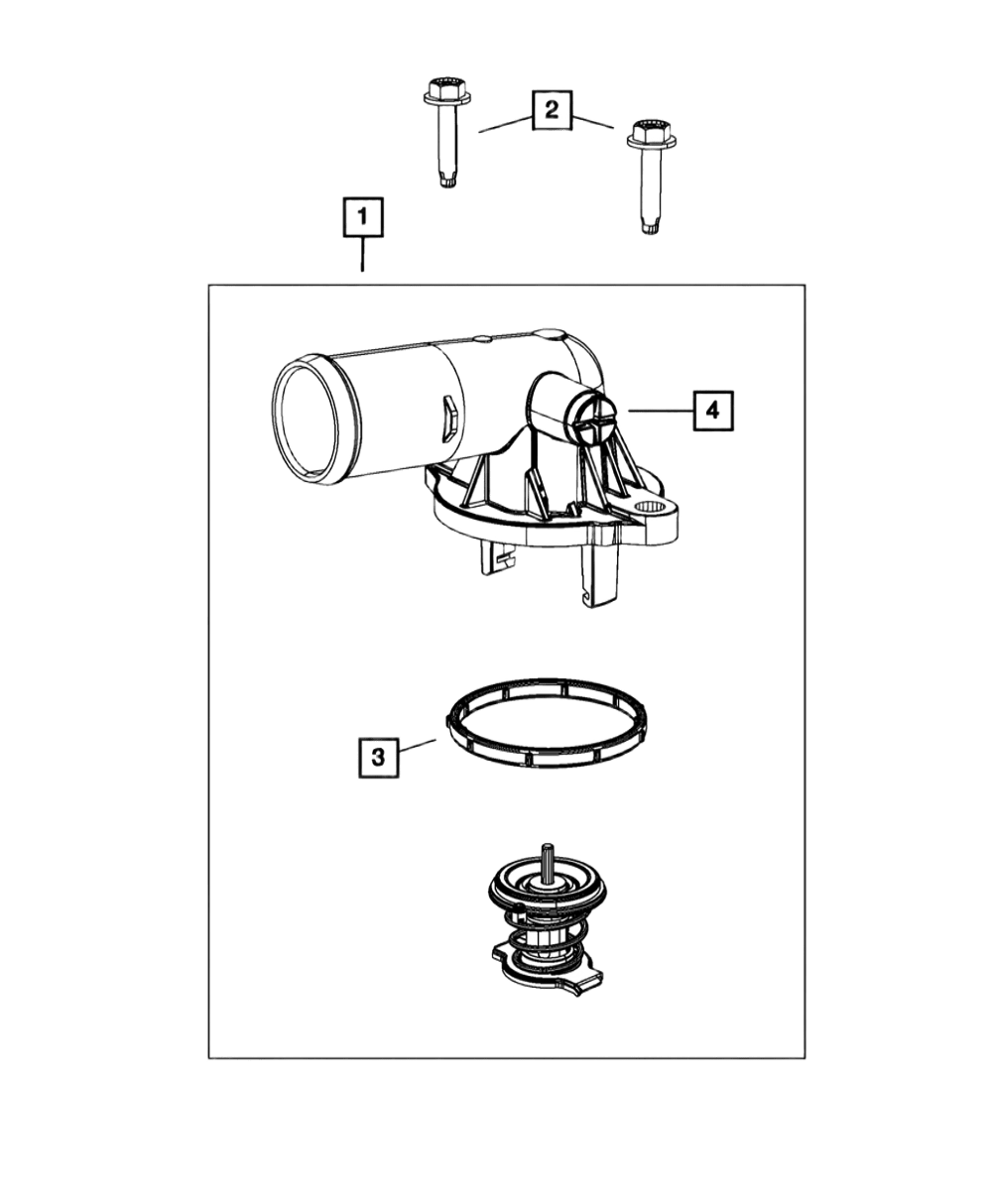 2
1
4
3