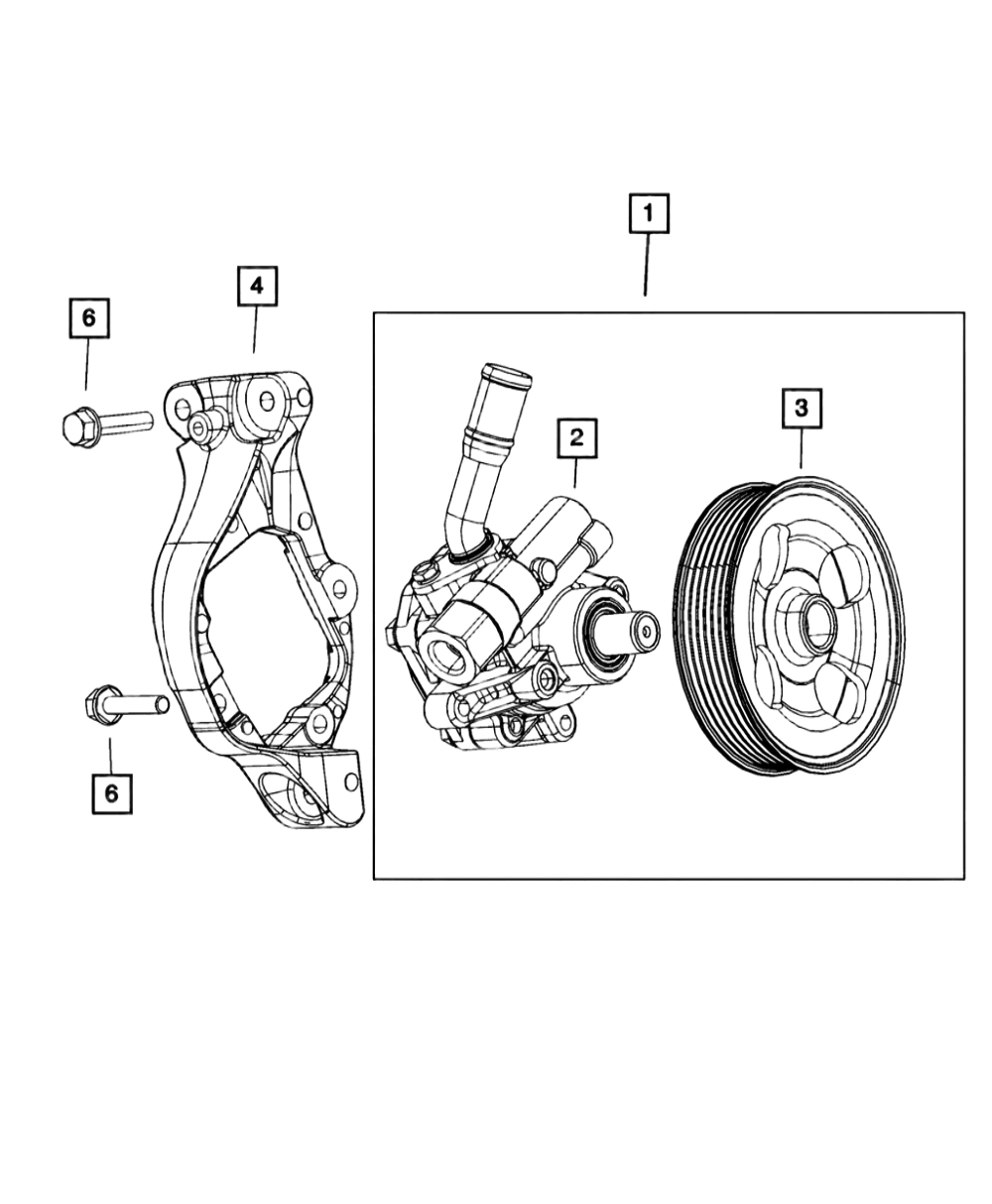 1
4
6
2
3
6